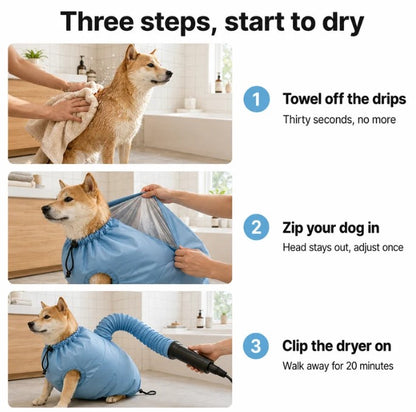 Three steps, start to dry

1 Towel off the drips
Thirty seconds, no more

2 Zip your dog in
Head stays out, adjust once

3 Clip the dryer on
Walk away for 20 minutes